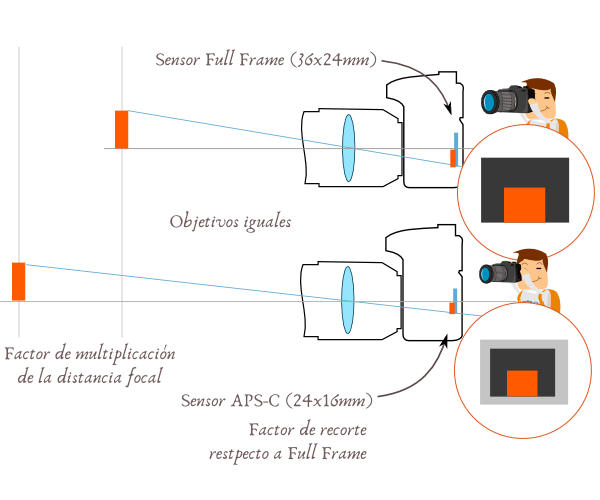 Sensor Full Frame (36x24mm)

Objetivos iguales

Factor de multiplicación de la distancia focal

Sensor APS-C (24x16mm)

Factor de recorte restpecto a Full Frame